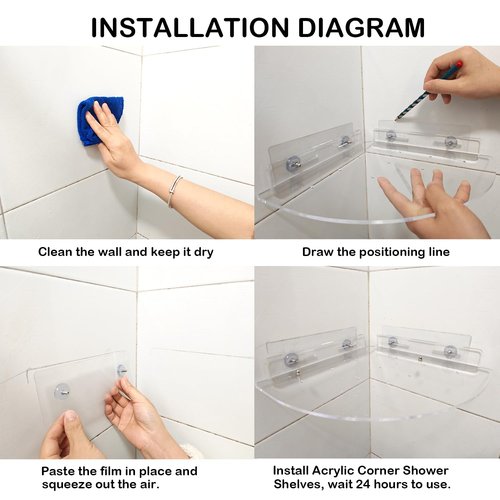 INSTALLATION DIAGRAM

Clean the wall and keep it dry

Draw the positioning line

Paste the film in place and squeeze out the air.

Install Acrylic Corner Shower Shelves, wait 24 hours to use.