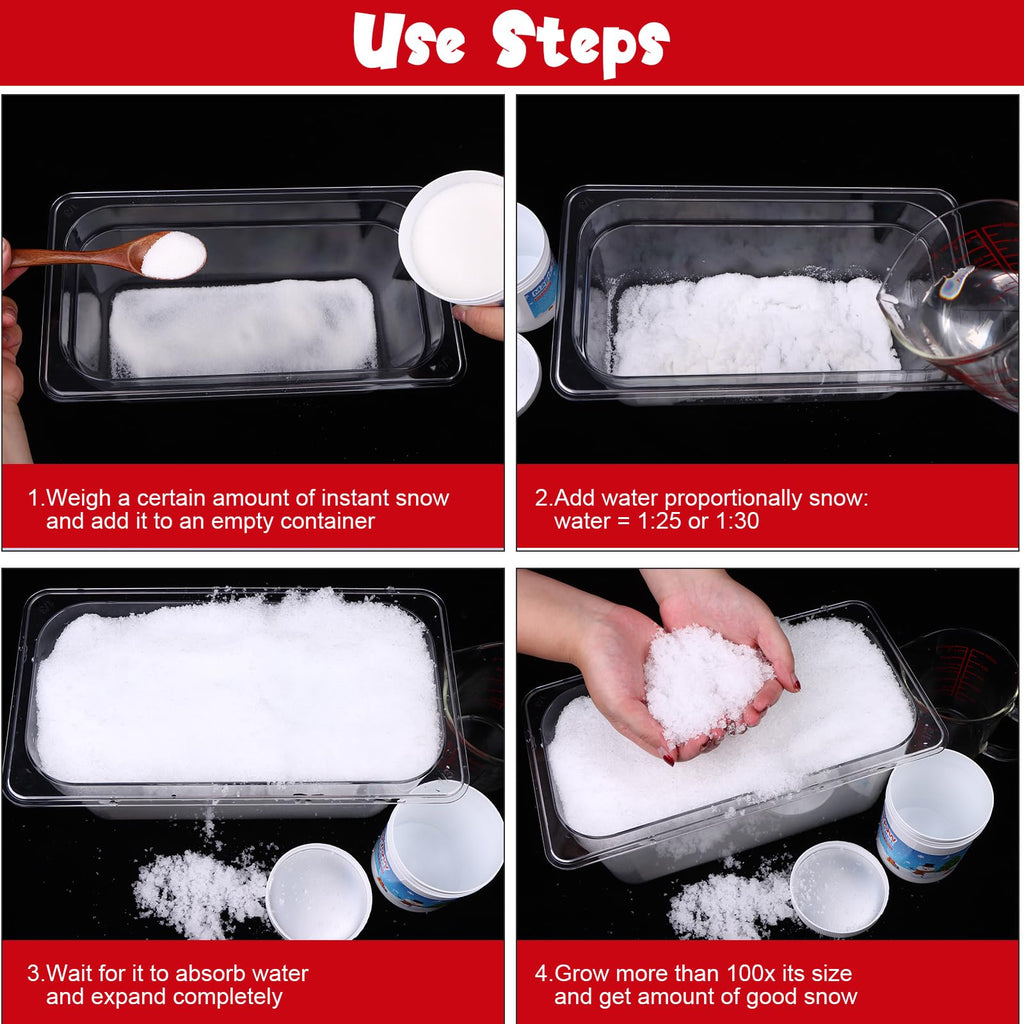 Use Steps

1.Weigh a certain amount of instant snow and add it to an empty container

2.Add water proportionally snow: water = 1:25 or 1:30

3.Wait for it to absorb water and expand completely

4.Grow more than 100x its size and get amount of good snow