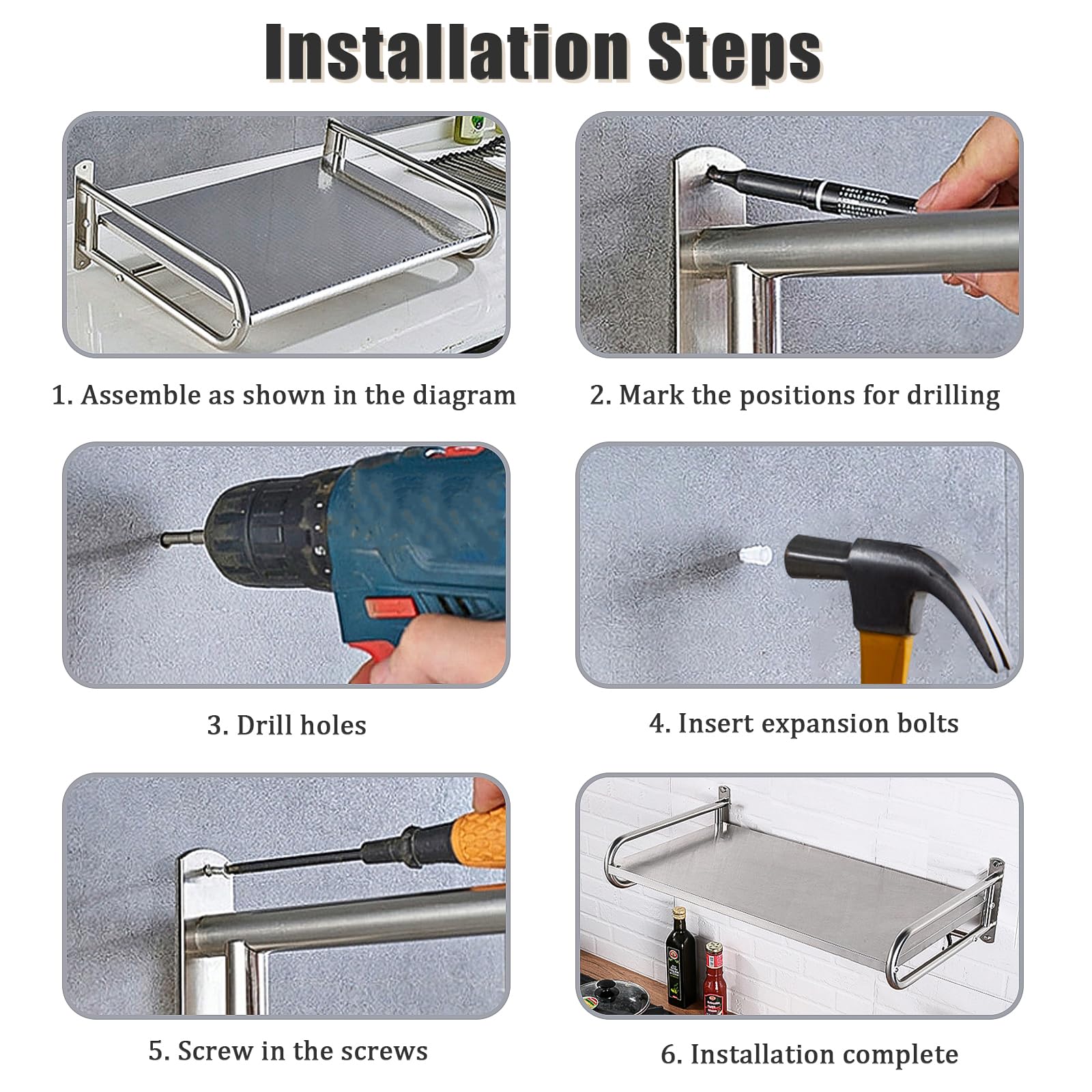 Installation Steps

1. Assemble as shown in the diagram

2. Mark the positions for drilling

3. Drill holes

4. Insert expansion bolts

5. Screw in the screws

6. Installation complete