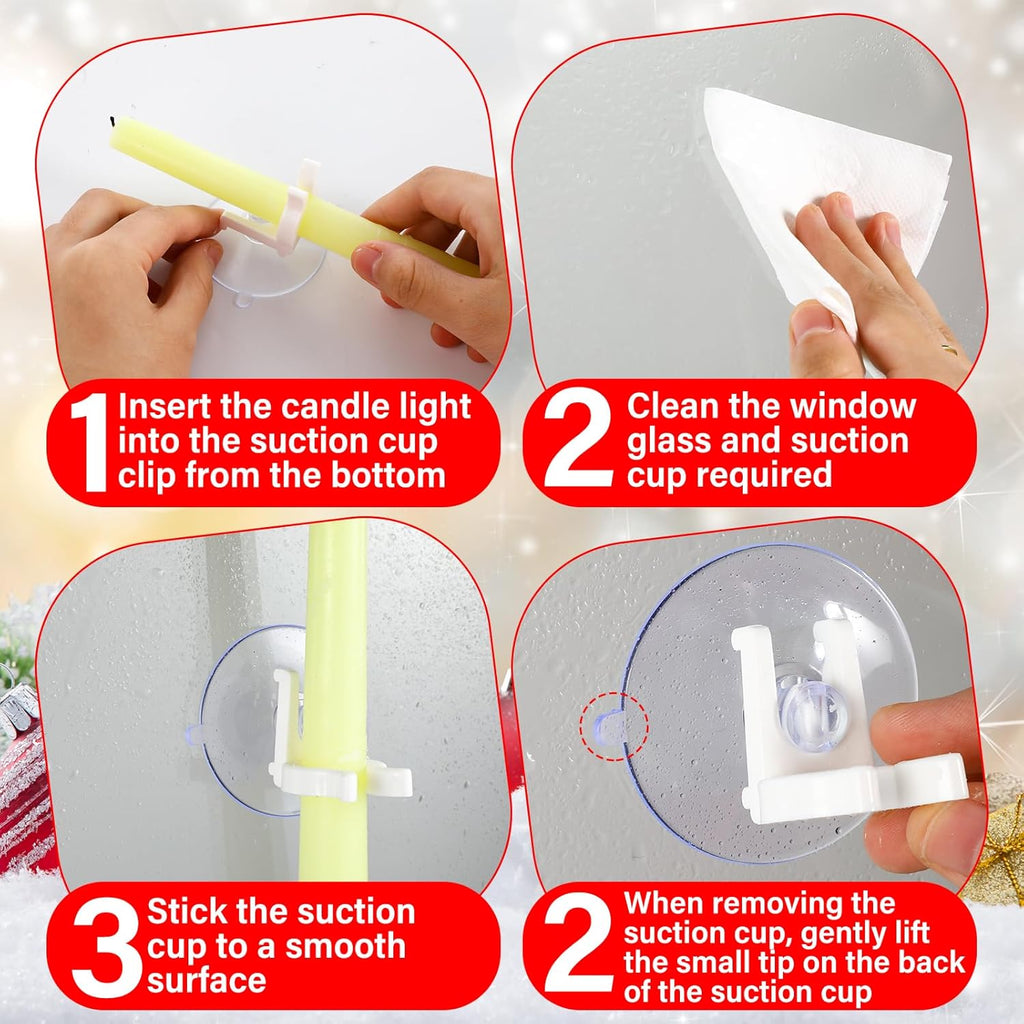 1 Insert the candle light into the suction cup clip from the bottom

2 Clean the window glass and suction cup required

3 Stick the suction cup to a smooth surface

2 When removing the suction cup, gently lift the small tip on the back of the suction cup