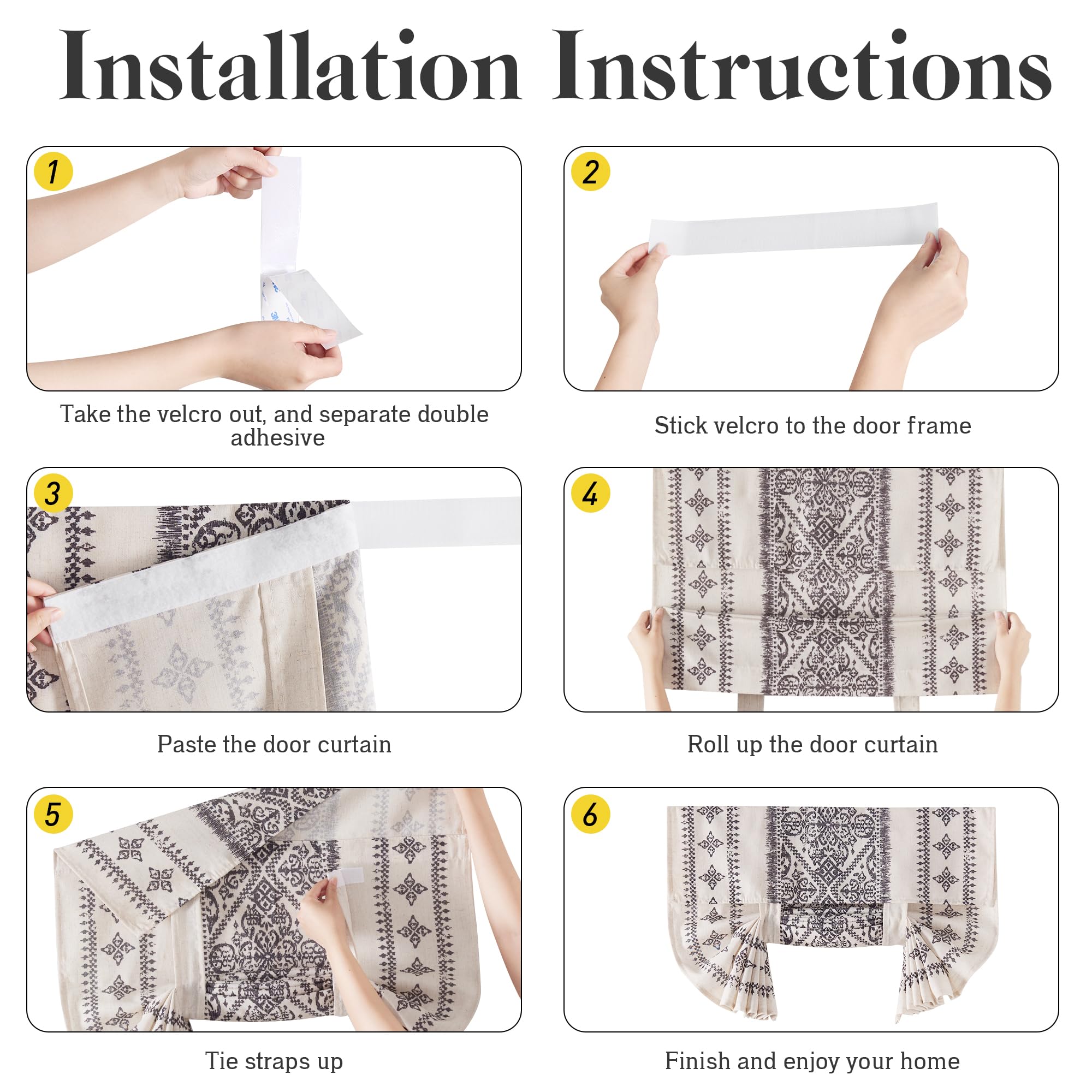 Installation Instructions

1

Take the velcro out, and separate double adhesive

2

Stick velcro to the door frame

3

Paste the door curtain

4

Roll up the door curtain

5

Tie straps up

6

Finish and enjoy your home