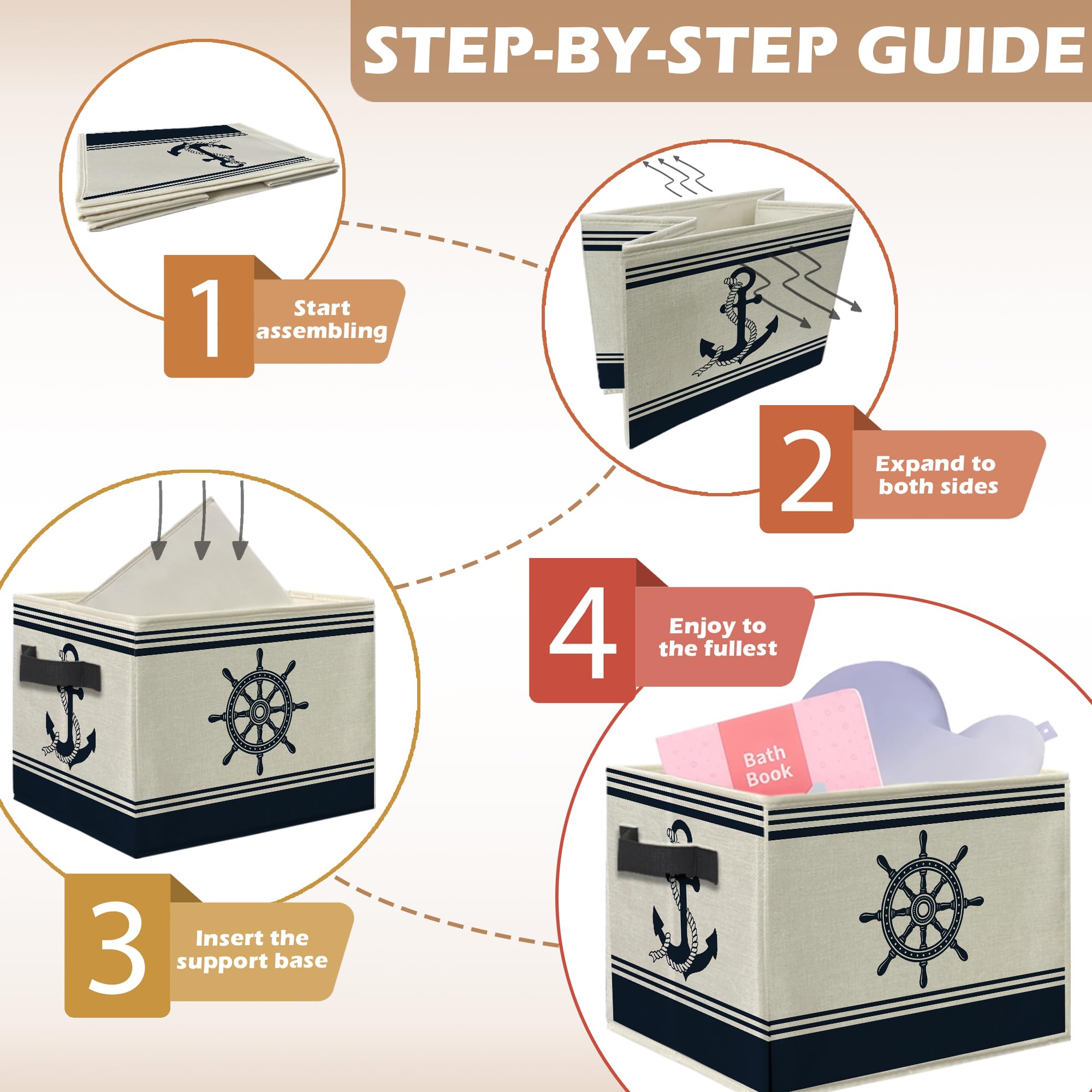 STEP-BY-STEP GUIDE

1 Start assembling

2 Expand to both sides

3 Insert the support base

4 Enjoy to the fullest

Bath Book