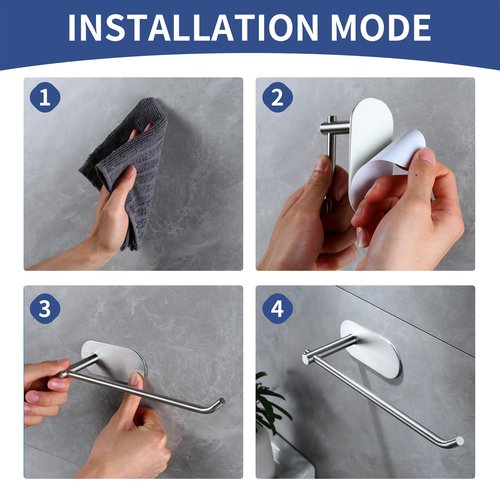 INSTALLATION MODE

1

2

3

4