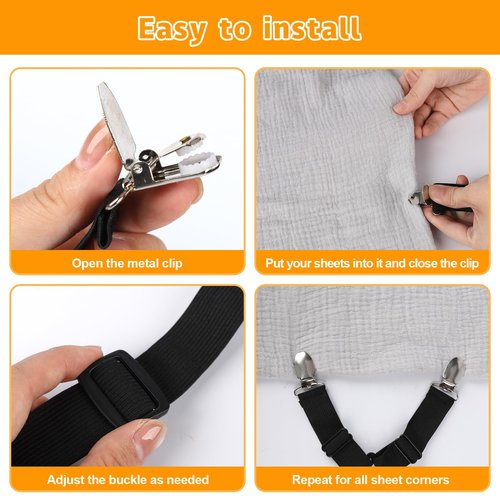 Easy to install

Open the metal clip

Put your sheets into it and close the clip

Adjust the buckle as needed

Repeat for all sheet corners