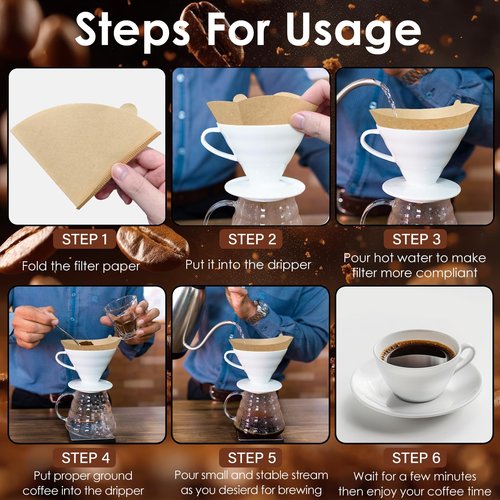 Steps For Usage

STEP 1
Fold the filter paper

STEP 2
Put it into the dripper

STEP 3
Pour hot water to make filter more compliant

STEP 4
Put proper ground coffee into the dripper

STEP 5
Pour small and stable stream as you desierd for brewing

STEP 6
Wait for a few minutes then enjoy your coffee time