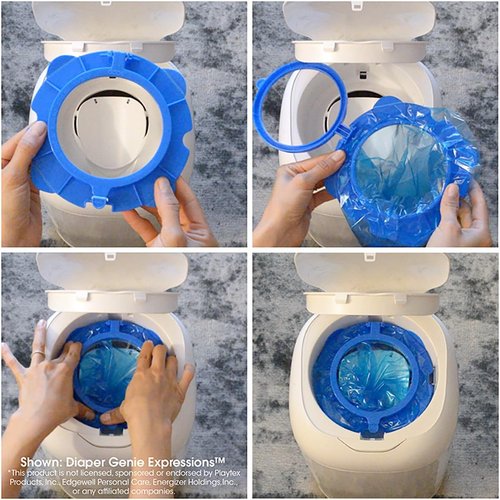 Shown: Diaper Genie Expressions™
*This product is not licensed, sponsored or endorsed by Playtex Products, Inc., Edgewell Personal Care, Energizer Holdings,Inc., or any affiliated companies.