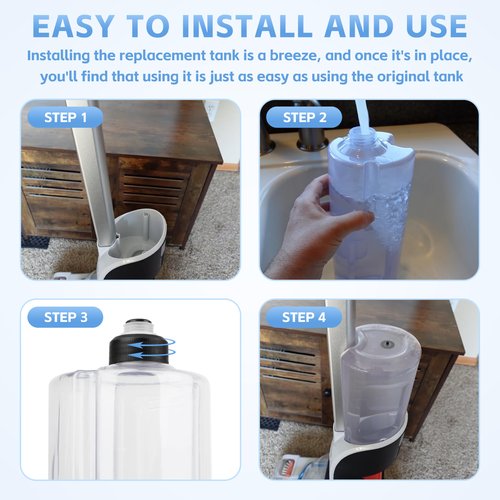 EASY TO INSTALL AND USE

Installing the replacement tank is a breeze, and once it's in place, you'll find that using it is just as easy as using the original tank

STEP 1

STEP 2

STEP 3

STEP 4