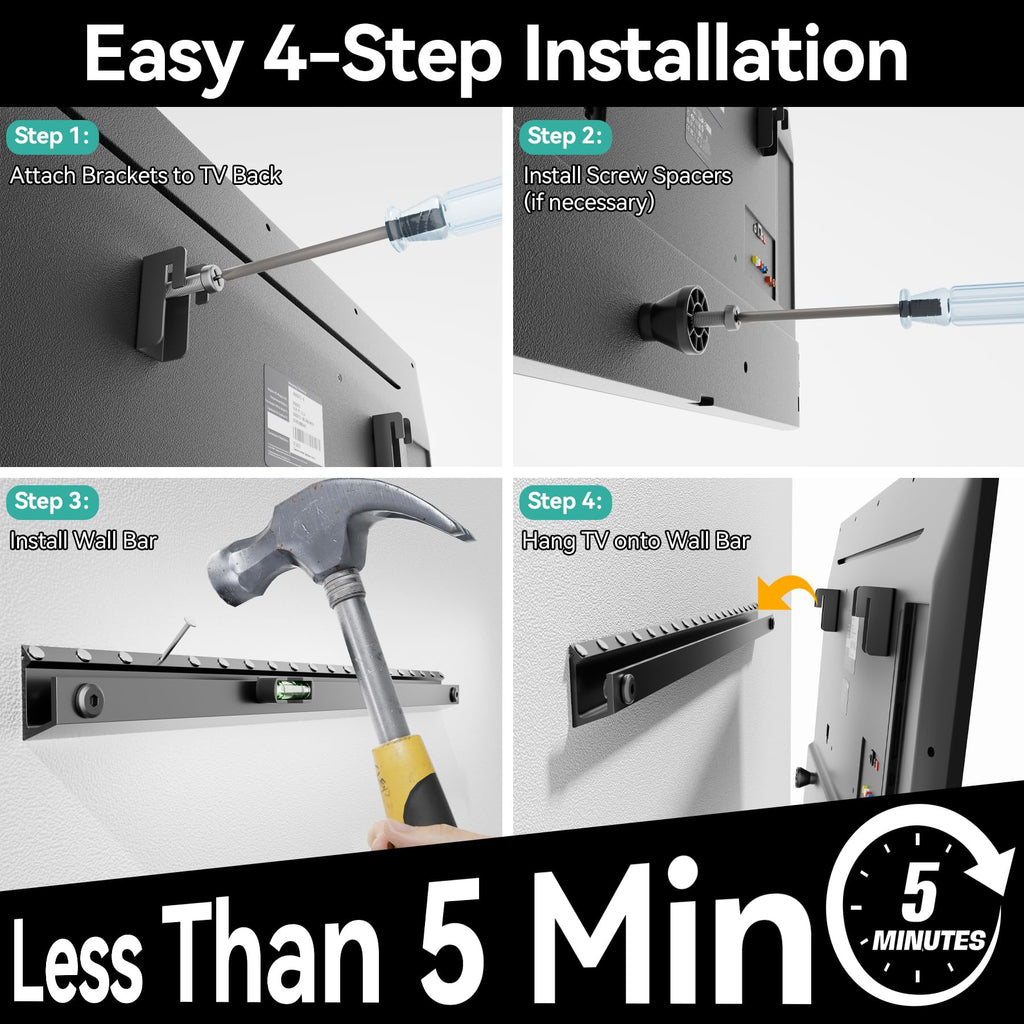 Easy 4-Step Installation

Step 1:
Attach Brackets to TV Back

Step 2:
Install Screw Spacers (if necessary)

Step 3:
Install Wall Bar

Step 4:
Hang TV onto Wall Bar

Less Than 5 Min

5 MINUTES