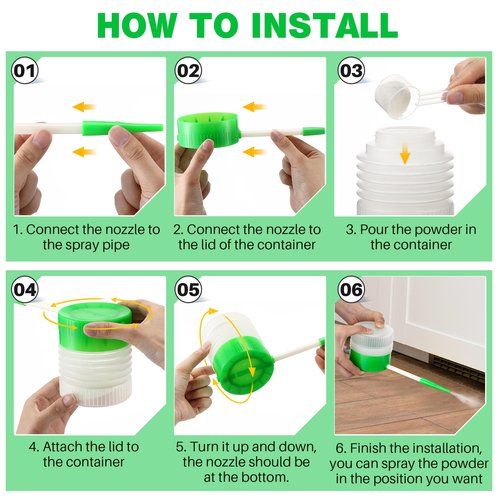 HOW TO INSTALL

01

1. Connect the nozzle to the spray pipe

02

2. Connect the nozzle to the lid of the container

03

3. Pour the powder in the container

04

4. Attach the lid to the container

05

5. Turn it up and down, the nozzle should be at the bottom.

06

6. Finish the installation, you can spray the powder in the position you want