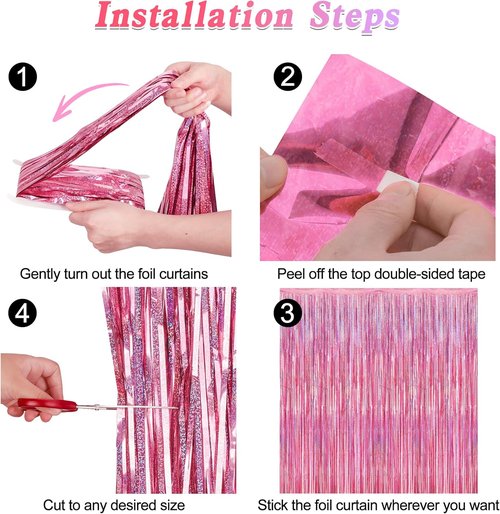 Installation Steps

1

Gently turn out the foil curtains

2

Peel off the top double-sided tape

4

Cut to any desired size

3

Stick the foil curtain wherever you want