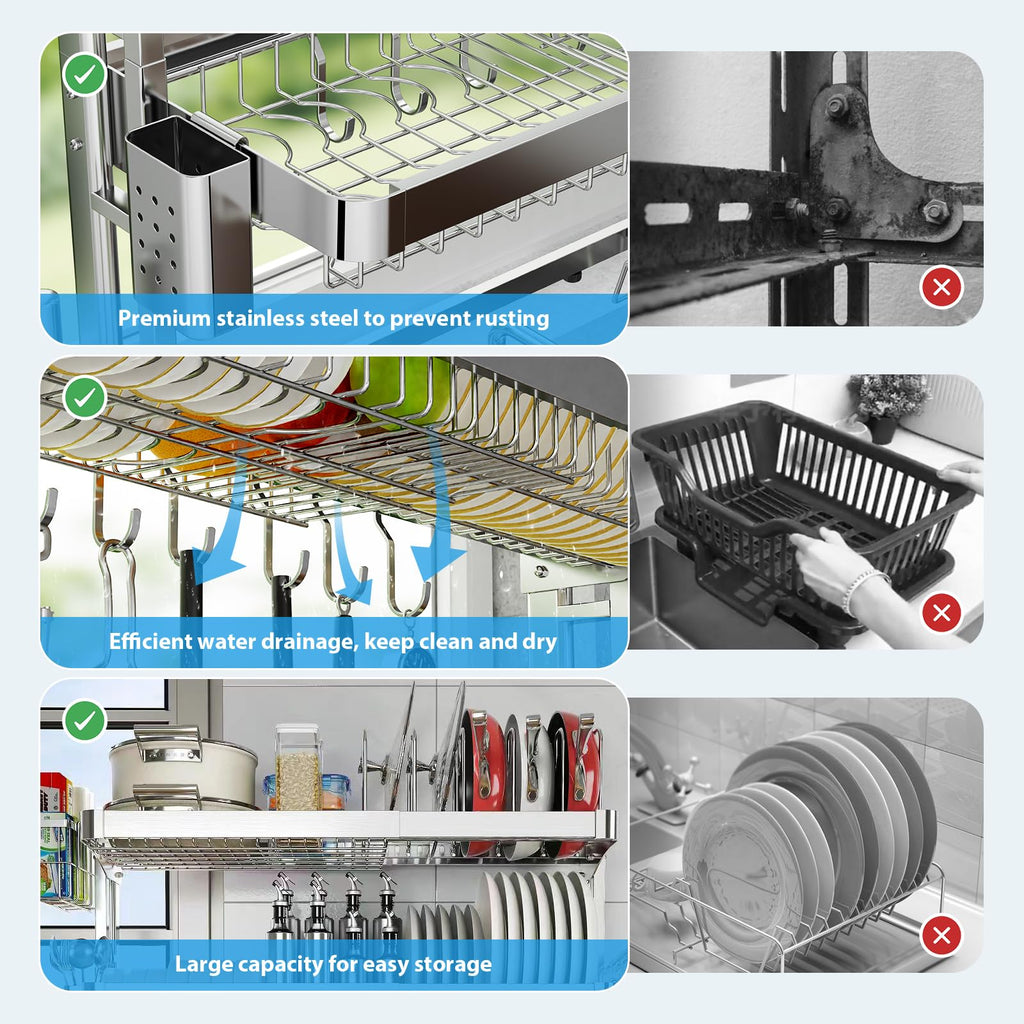 Premium stainless steel to prevent rusting

Efficient water drainage, keep clean and dry

Large capacity for easy storage