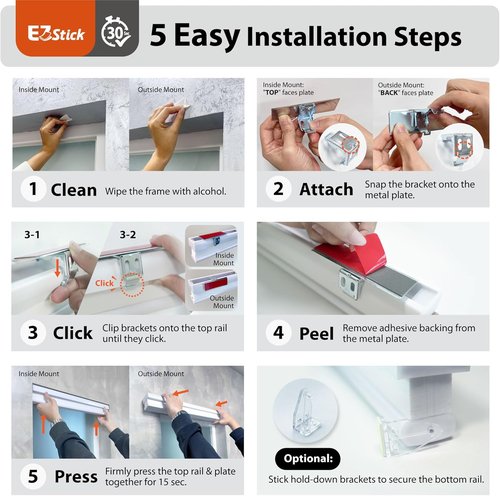 EZStick 30s

5 Easy Installation Steps

Inside Mount

Outside Mount

1 Clean Wipe the frame with alcohol.

Inside Mount: "TOP" faces plate

Outside Mount: "BACK" faces plate

2 Attach Snap the bracket onto the metal plate.

3-1

3-2

Click

Inside Mount

Outside Mount

3 Click Clip brackets onto the top rail until they click.

4 Peel Remove adhesive backing from the metal plate.

Inside Mount

Outside Mount

5 Press Firmly press the top rail & plate together for 15 sec.

Optional:

Stick hold-down brackets to secure the bottom rail.