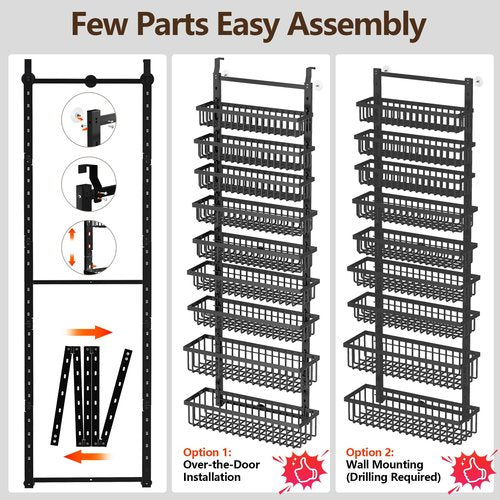 Few Parts Easy Assembly

Option 1:
Over-the-Door Installation

Option 2:
Wall Mounting (Drilling Required)