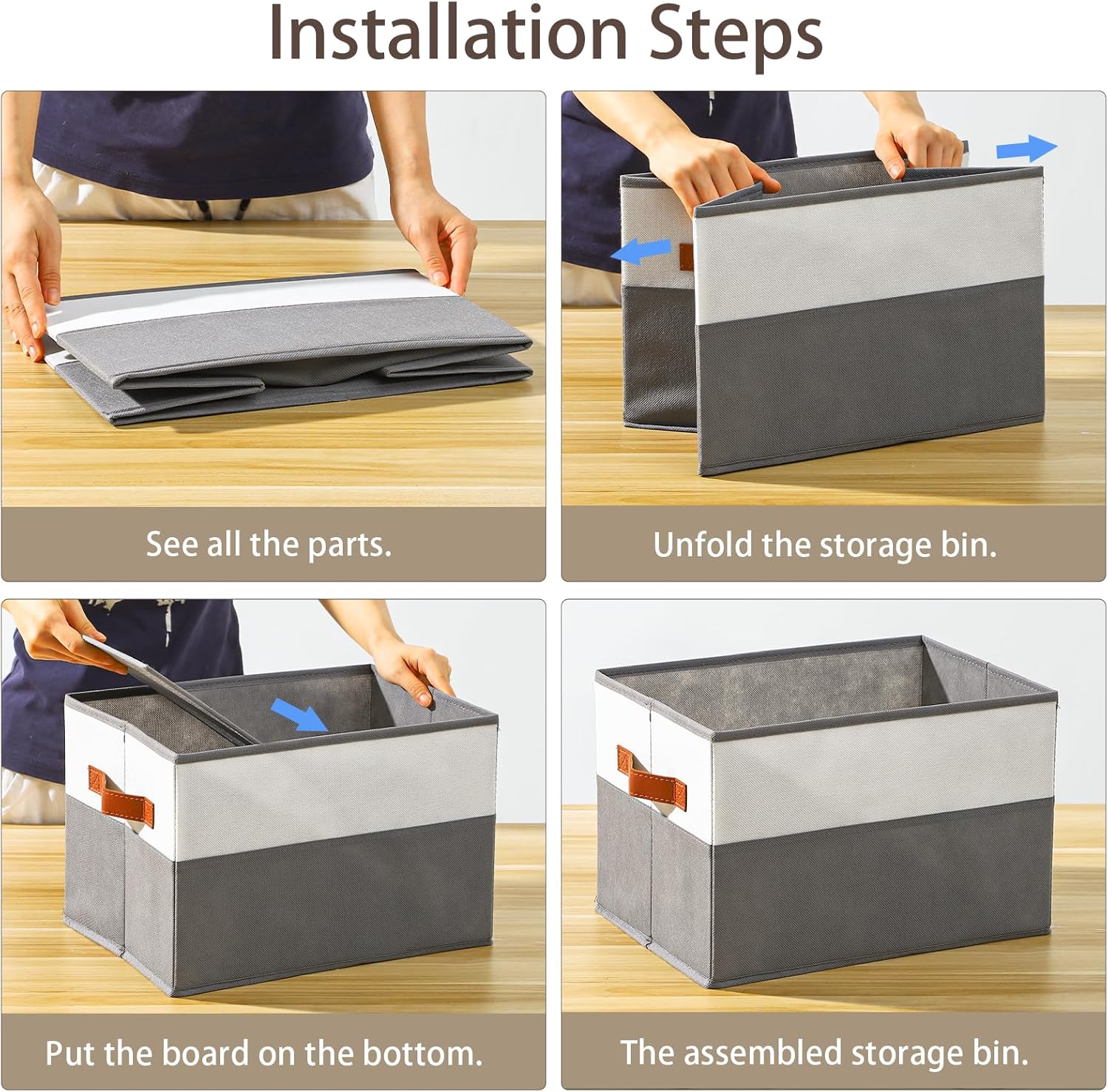 Installation Steps

See all the parts.

Unfold the storage bin.

Put the board on the bottom.

The assembled storage bin.