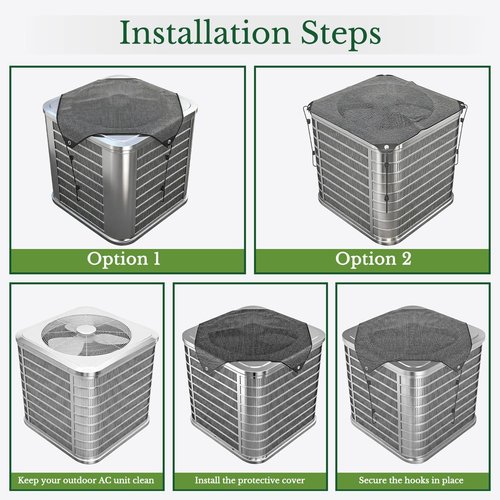 Installation Steps

Option 1

Option 2

Keep your outdoor AC unit clean

Install the protective cover

Secure the hooks in place