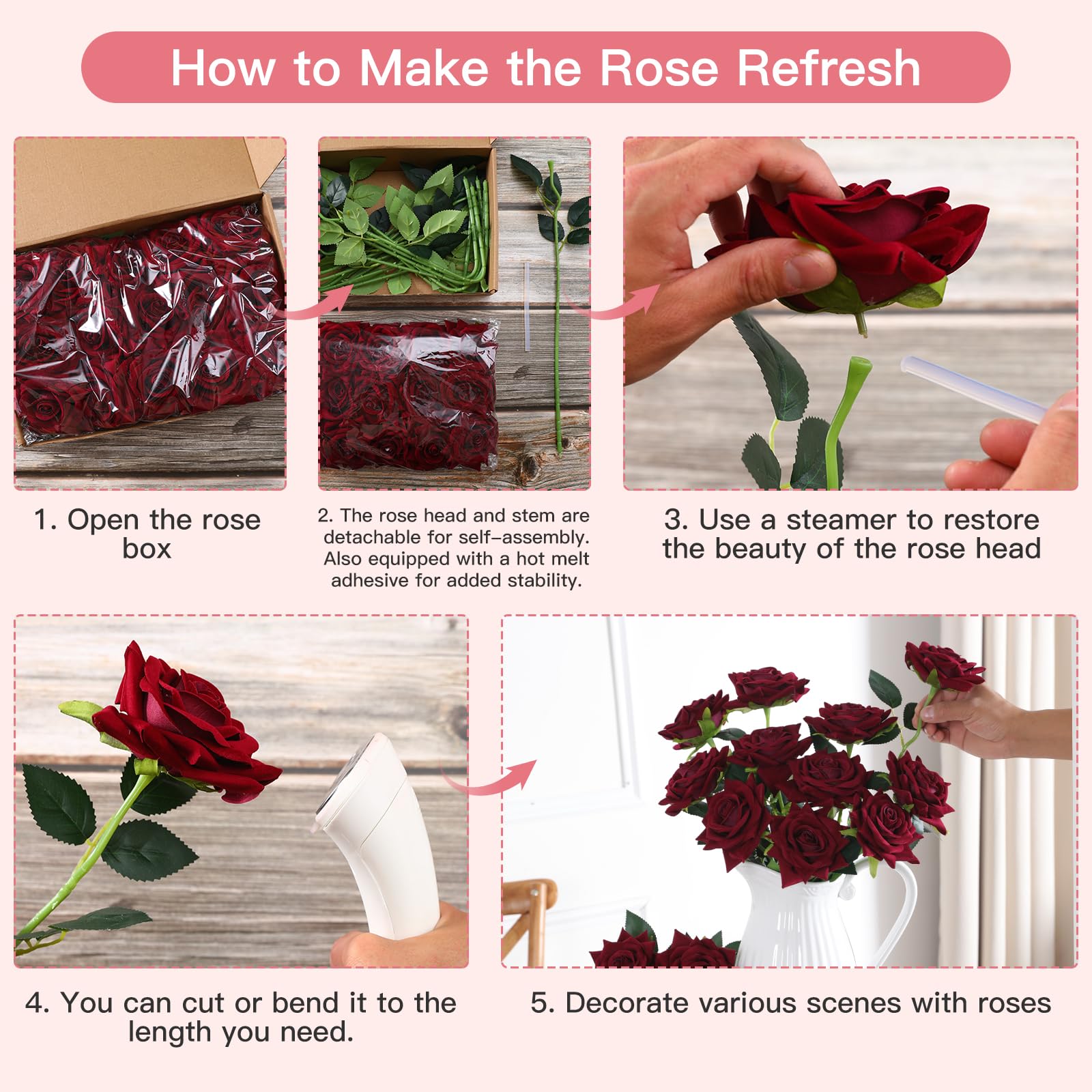 How to Make the Rose Refresh

1. Open the rose box

2. The rose head and stem are detachable for self-assembly. Also equipped with a hot melt adhesive for added stability.

3. Use a steamer to restore the beauty of the rose head

4. You can cut or bend it to the length you need.

5. Decorate various scenes with roses