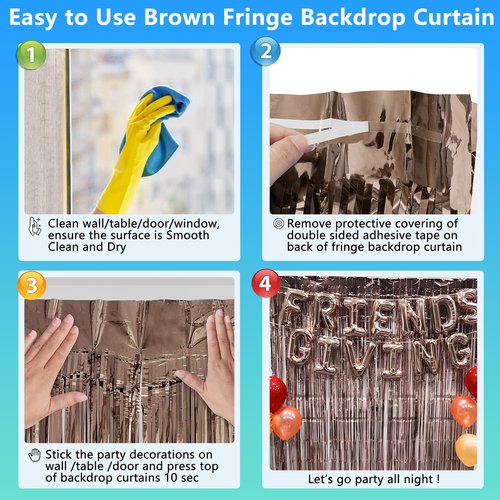 Easy to Use Brown Fringe Backdrop Curtain

1

Clean wall/table/door/window, ensure the surface is Smooth Clean and Dry

2

Remove protective covering of double sided adhesive tape on back of fringe backdrop curtain

3

Stick the party decorations on wall /table /door and press top of backdrop curtains 10 sec

4

FRIENDS GIVING

Let's go party all night !