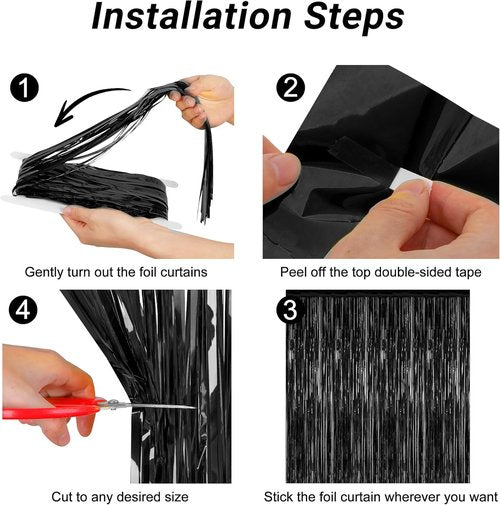 Installation Steps

1

Gently turn out the foil curtains

2

Peel off the top double-sided tape

4

Cut to any desired size

3

Stick the foil curtain wherever you want