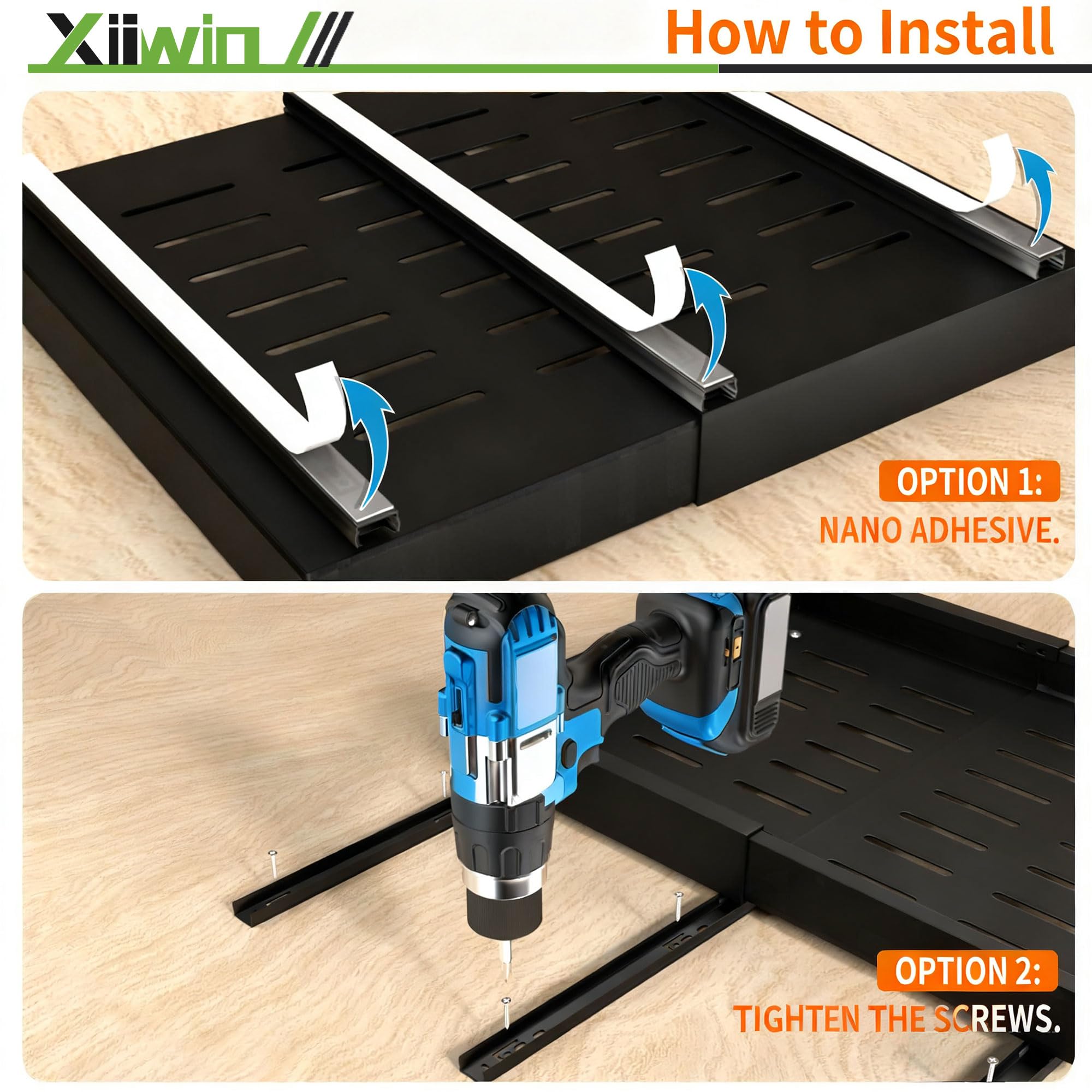 Xiiwin

How to Install

OPTION 1:
NANO ADHESIVE.

OPTION 2:
TIGHTEN THE SCREWS.