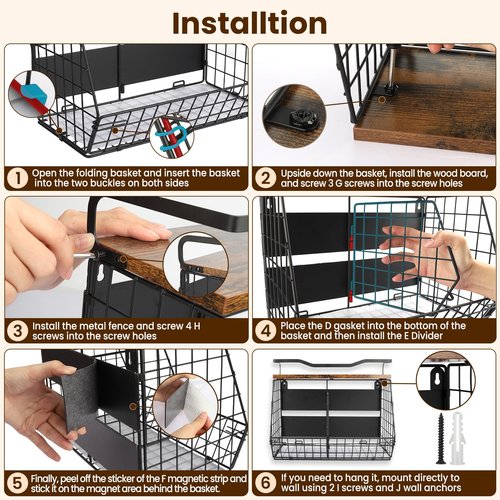 Installtion

1 Open the folding basket and insert the basket into the two buckles on both sides

2 Upside down the basket, install the wood board, and screw 3 G screws into the screw holes

3 Install the metal fence and screw 4 H screws into the screw holes

4 Place the D gasket into the bottom of the basket and then install the E Divider

5 Finally, peel off the sticker of the F magnetic strip and stick it on the magnet area behind the basket.

6 If you need to hang it, mount directly to wall using 2 I screws and J wall anchors