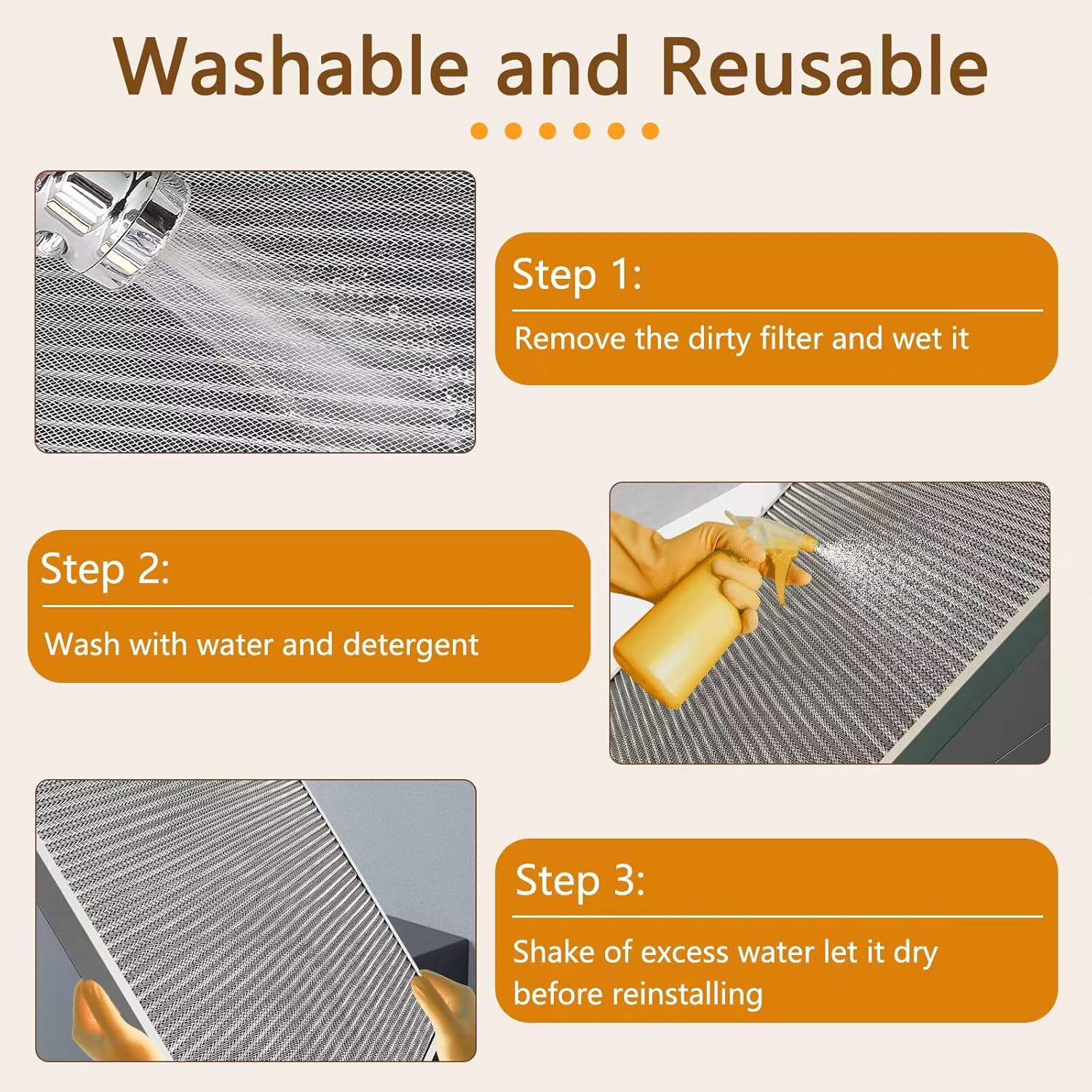 Washable and Reusable

Step 1:

Remove the dirty filter and wet it

Step 2:

Wash with water and detergent

Step 3:

Shake of excess water let it dry before reinstalling