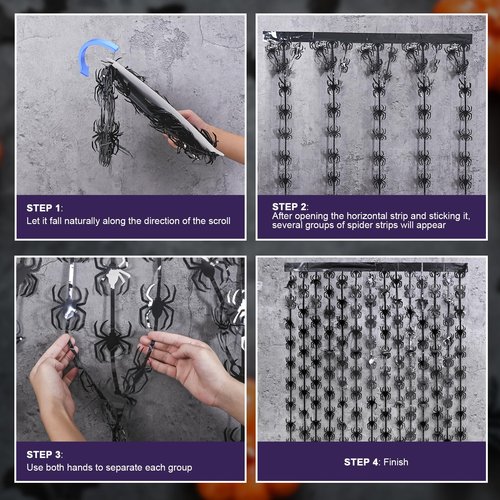 STEP 1:
Let it fall naturally along the direction of the scroll

STEP 2:
After opening the horizontal strip and sticking it, several groups of spider strips will appear

STEP 3:
Use both hands to separate each group

STEP 4: Finish