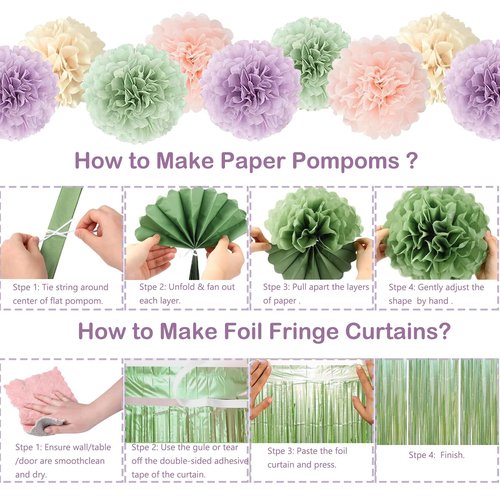 How to Make Paper Pompoms ?

Stpe 1: Tie string around center of flat pompom.

Stpe 2: Unfold & fan out each layer.

Stpe 3: Pull apart the layers of paper .

Stpe 4: Gently adjust the shape by hand .

How to Make Foil Fringe Curtains?

Stpe 1: Ensure wall/table /door are smoothclean and dry.

Stpe 2: Use the gule or tear off the double-sided adhesive tape of the curtain.

Stpe 3: Paste the foil curtain and press.

Stpe 4: Finish.