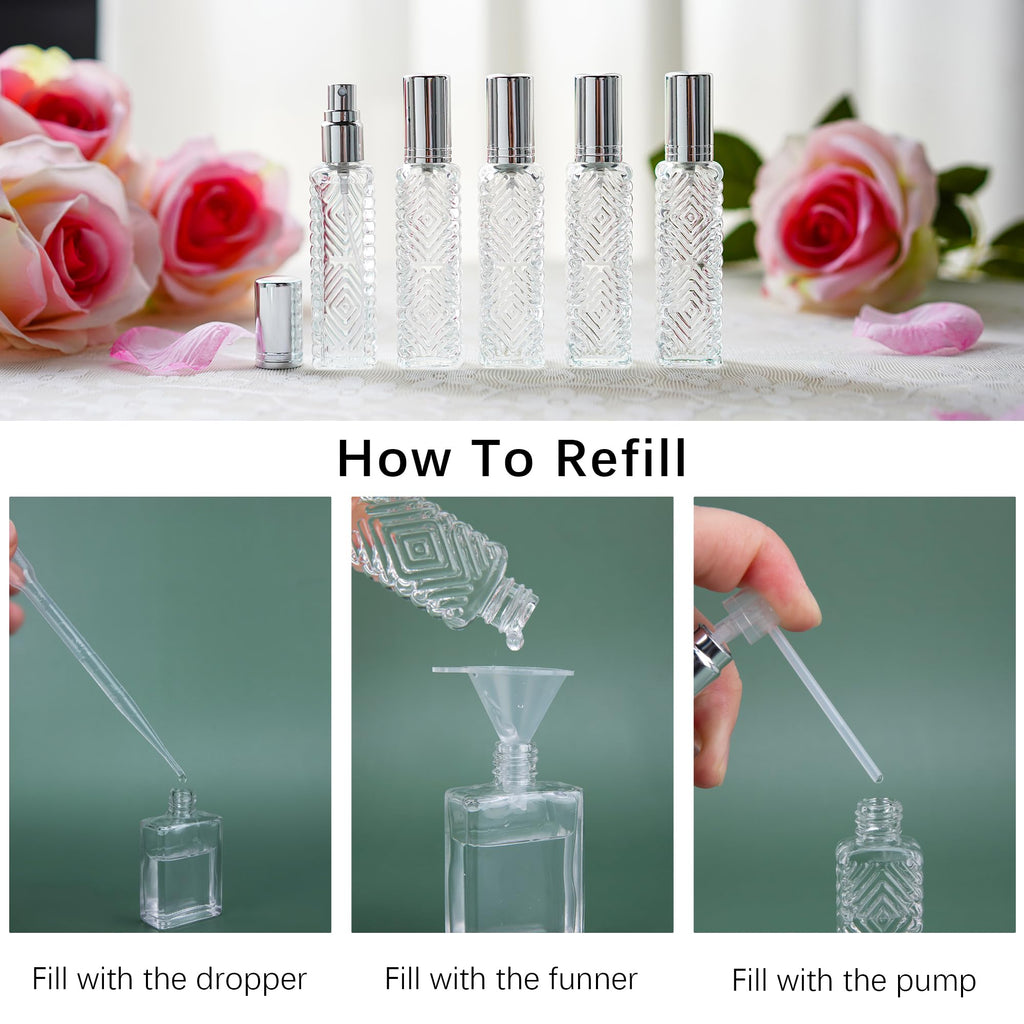 How To Refill

Fill with the dropper

Fill with the funner

Fill with the pump