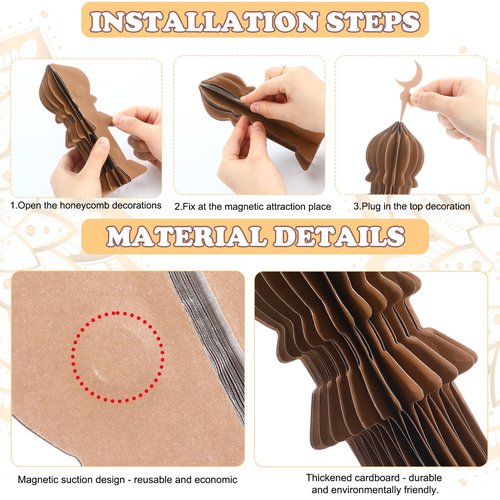 INSTALLATION STEPS

1.Open the honeycomb decorations

2.Fix at the magnetic attraction place

3.Plug in the top decoration

MATERIAL DETAILS

Magnetic suction design - reusable and economic

Thickened cardboard - durable and environmentally friendly.