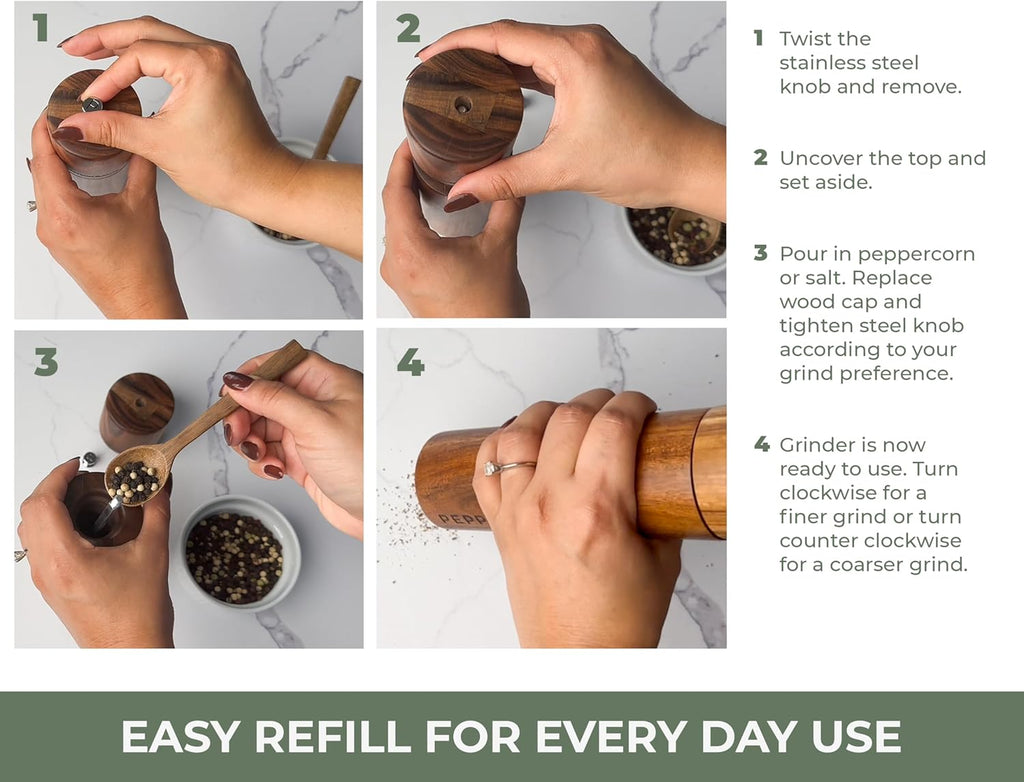 1

2

3

4

PEPP

1 Twist the stainless steel knob and remove.

2 Uncover the top and set aside.

3 Pour in peppercorn or salt. Replace wood cap and tighten steel knob according to your grind preference.

4 Grinder is now ready to use. Turn clockwise for a finer grind or turn counter clockwise for a coarser grind.

EASY REFILL FOR EVERY DAY USE