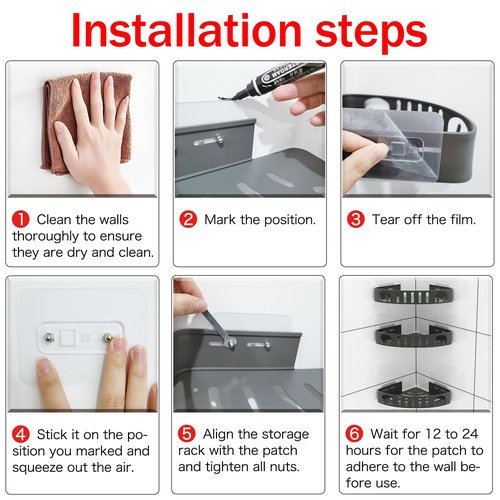 Installation steps

1 Clean the walls thoroughly to ensure they are dry and clean.

2 Mark the position.

3 Tear off the film.

4 Stick it on the position you marked and squeeze out the air.

5 Align the storage rack with the patch and tighten all nuts.

6 Wait for 12 to 24 hours for the patch to adhere to the wall before use.