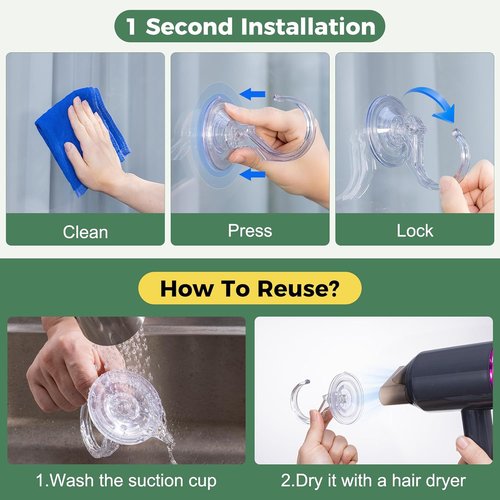 1 Second Installation

Clean

Press

Lock

How To Reuse?

1.Wash the suction cup

2.Dry it with a hair dryer