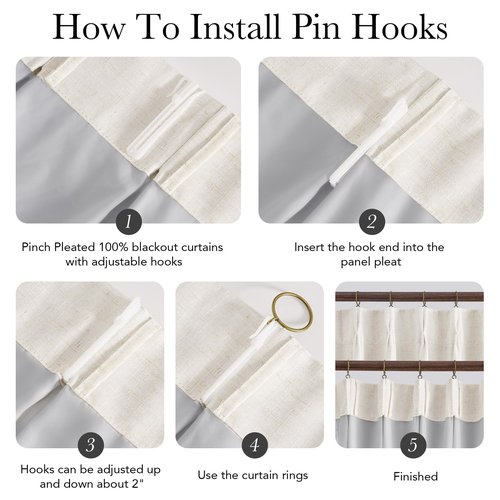 How To Install Pin Hooks

1

Pinch Pleated 100% blackout curtains with adjustable hooks

2

Insert the hook end into the panel pleat

3

Hooks can be adjusted up and down about 2"

4

Use the curtain rings

5

Finished