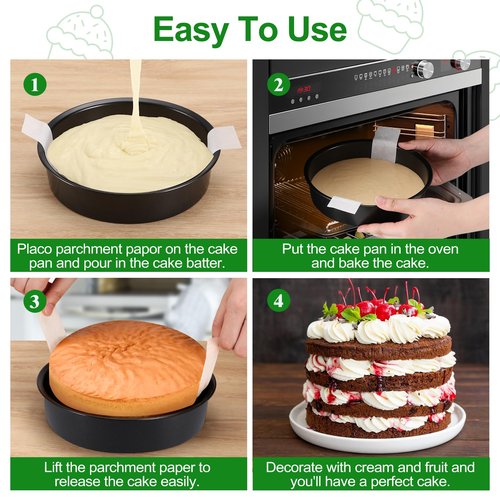 Easy To Use

1

Placo parchment papor on the cake pan and pour in the cake batter.

2

Put the cake pan in the oven and bake the cake.

3

Lift the parchment paper to release the cake easily.

4

Decorate with cream and fruit and you'll have a perfect cake.