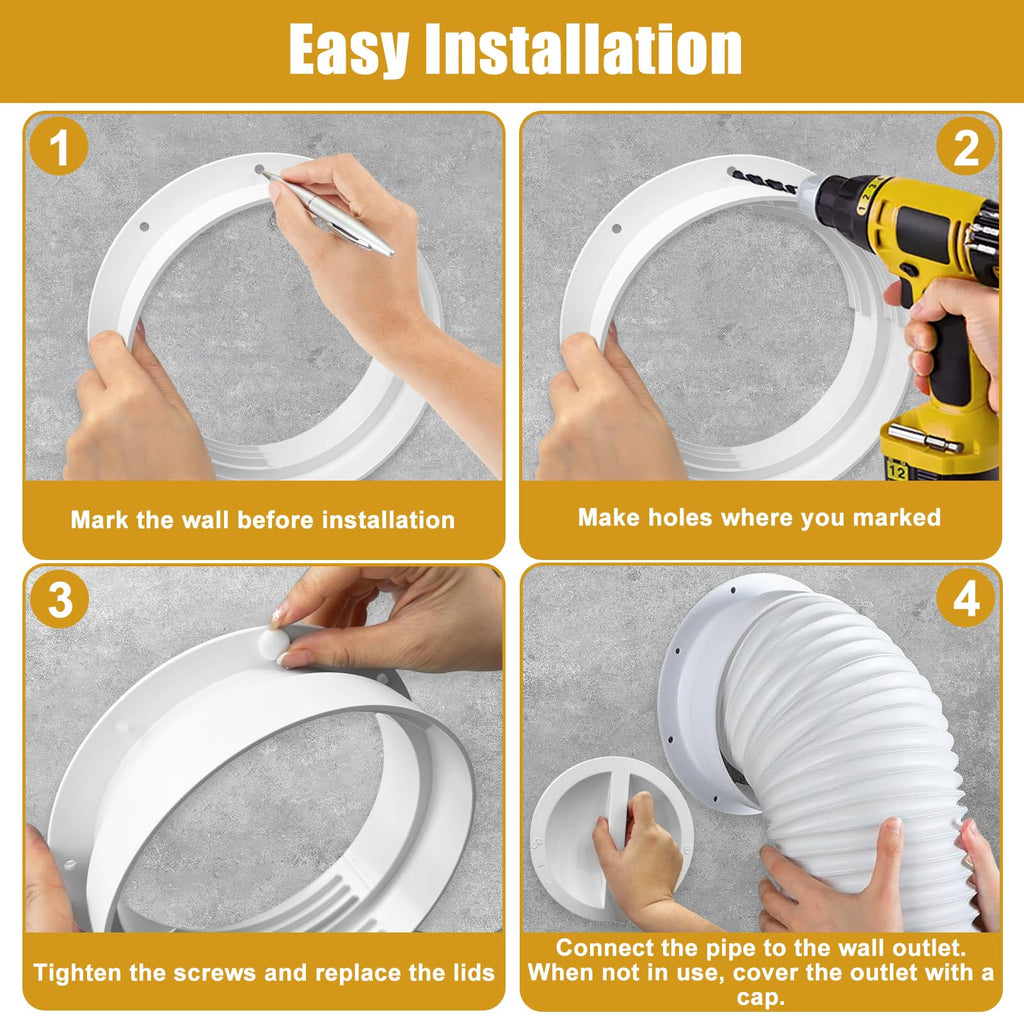 Easy Installation

1

Mark the wall before installation

2

12

Make holes where you marked

3

Tighten the screws and replace the lids

4

Connect the pipe to the wall outlet. When not in use, cover the outlet with a cap.