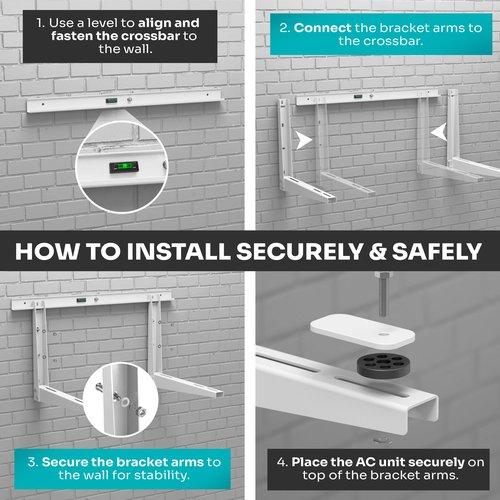 1. Use a level to align and fasten the crossbar to the wall.

2. Connect the bracket arms to the crossbar.

HOW TO INSTALL SECURELY & SAFELY

3. Secure the bracket arms to the wall for stability.

4. Place the AC unit securely on top of the bracket arms.