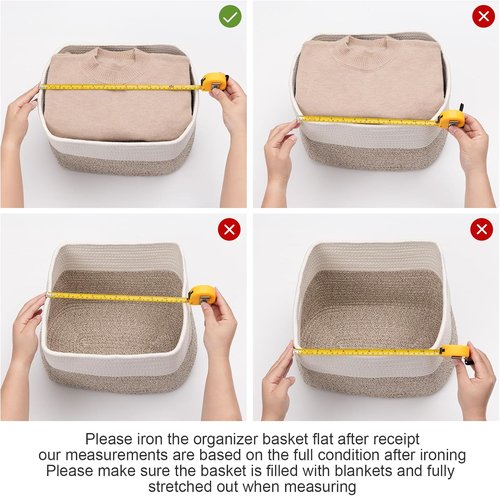 Please iron the organizer basket flat after receipt
our measurements are based on the full condition after ironing
Please make sure the basket is filled with blankets and fully stretched out when measuring