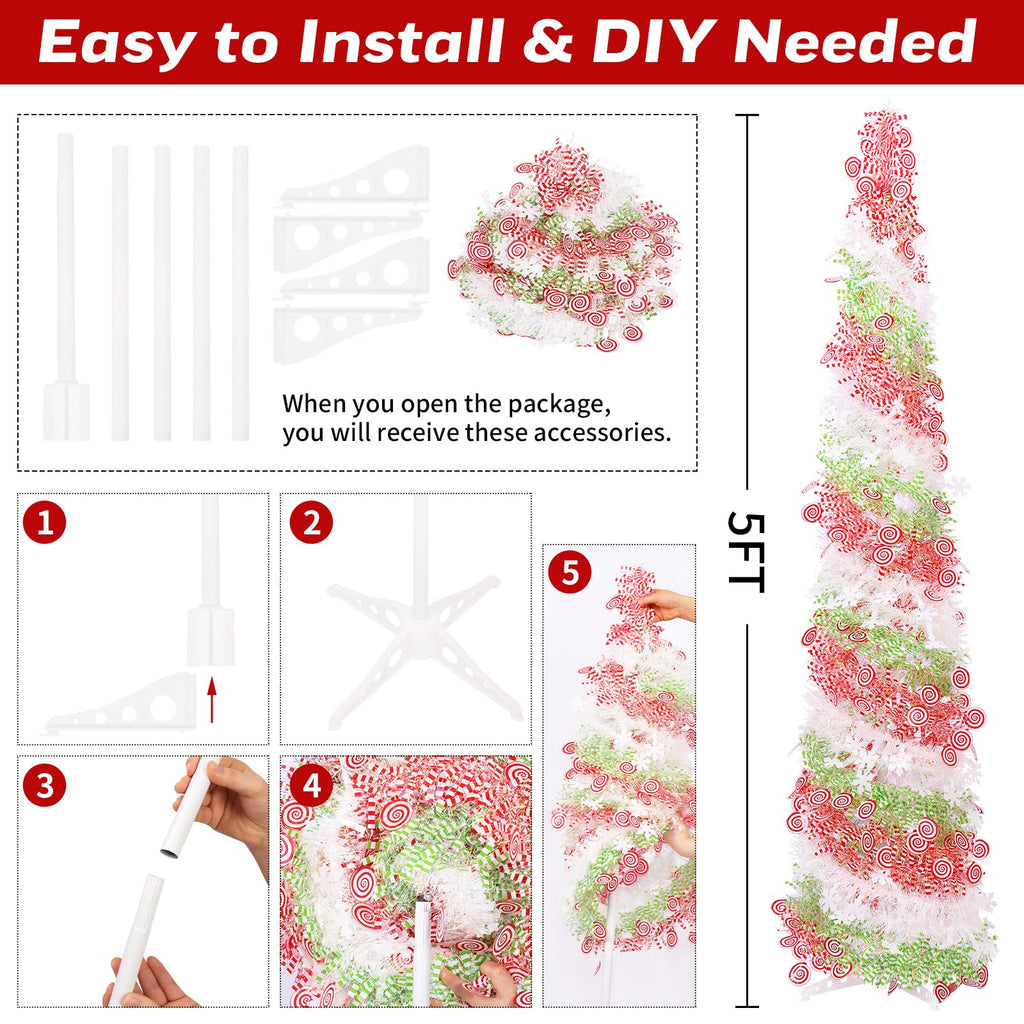 Easy to Install & DIY Needed

When you open the package, you will receive these accessories.

1

2

3

4

5

5FT