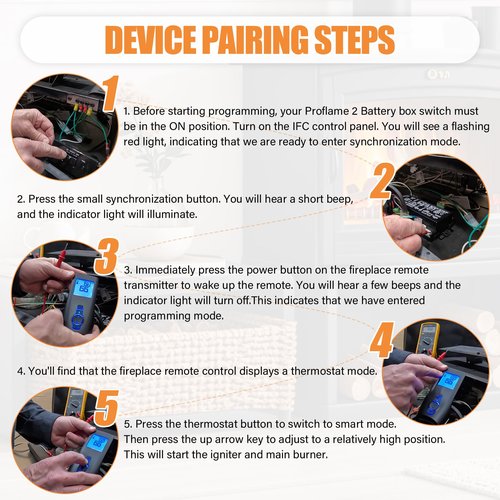 DEVICE PAIRING STEPS

1

1. Before starting programming, your Proflame 2 Battery box switch must be in the ON position. Turn on the IFC control panel. You will see a flashing red light, indicating that we are ready to enter synchronization mode.

2

2. Press the small synchronization button. You will hear a short beep, and the indicator light will illuminate.

3

3. Immediately press the power button on the fireplace remote transmitter to wake up the remote. You will hear a few beeps and the indicator light will turn off.This indicates that we have entered programming mode.

4

4. You'll find that the fireplace remote control displays a thermostat mode.

5

5. Press the thermostat button to switch to smart mode. Then press the up arrow key to adjust to a relatively high position. This will start the igniter and main burner.