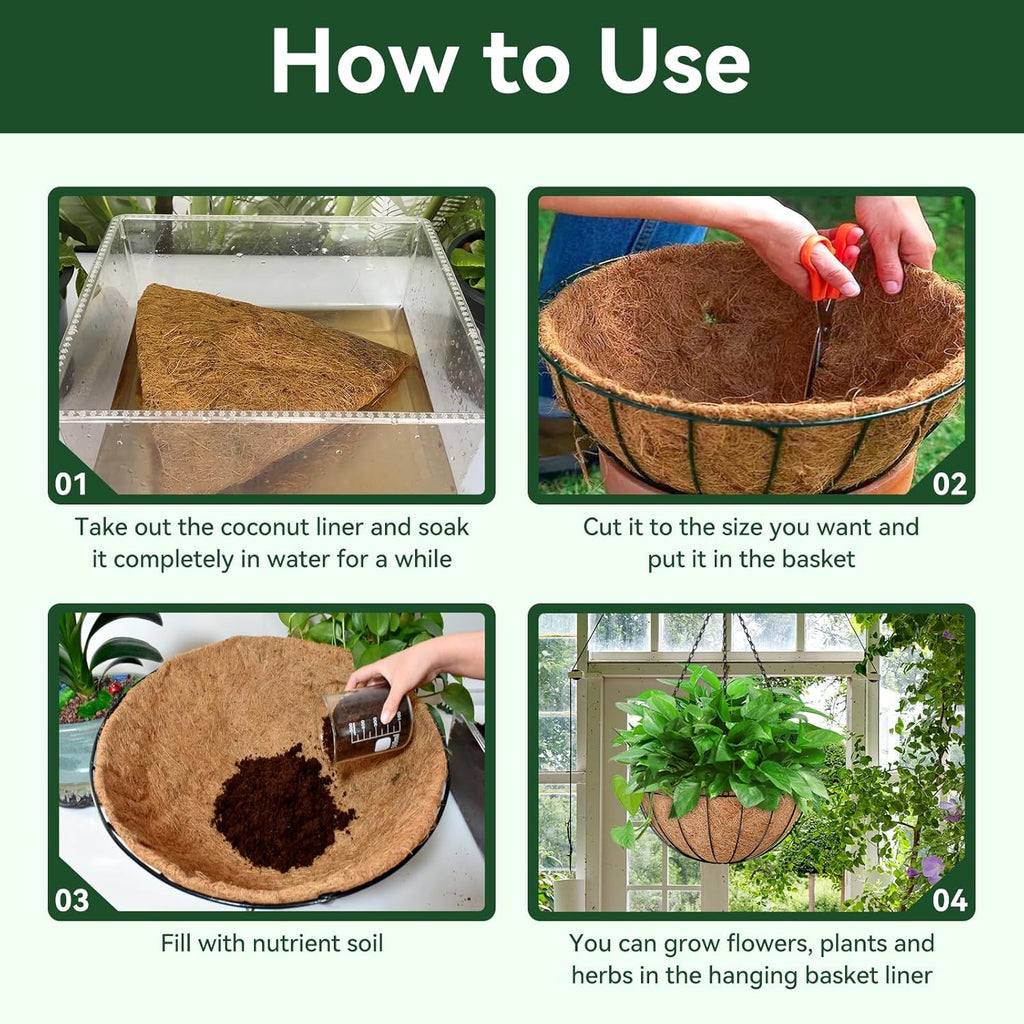 How to Use

01

Take out the coconut liner and soak it completely in water for a while

02

Cut it to the size you want and put it in the basket

03

Fill with nutrient soil

04

You can grow flowers, plants and herbs in the hanging basket liner