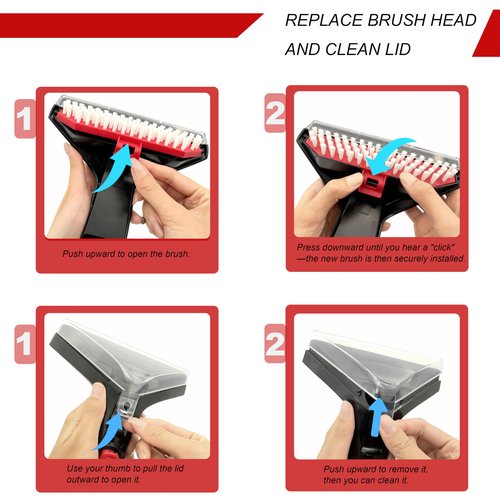 REPLACE BRUSH HEAD AND CLEAN LID

1

Push upward to open the brush.

2

Press downward until you hear a "click" —the new brush is then securely installed.

1

Use your thumb to pull the lid outward to open it.

2

Push upward to remove it, then you can clean it.