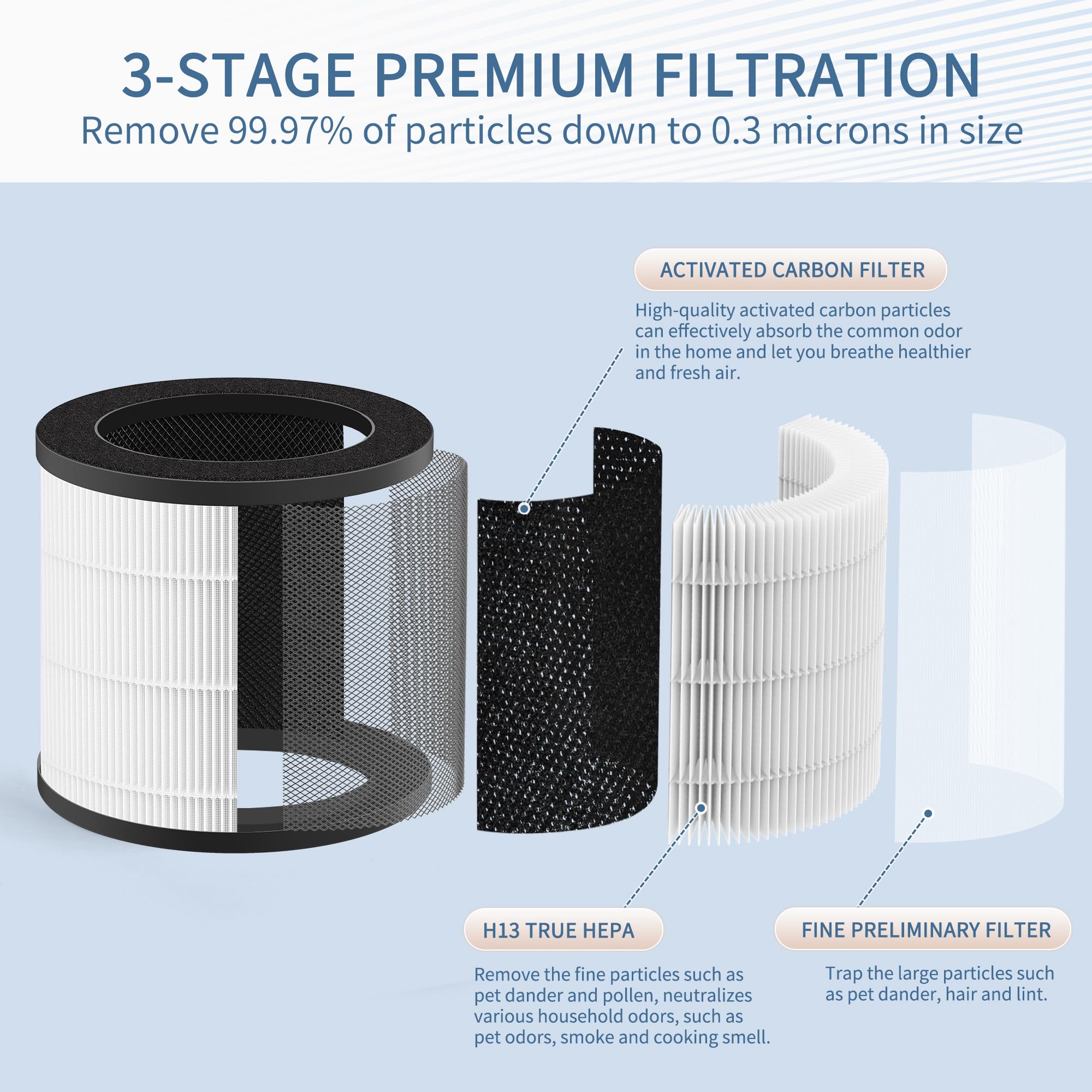 3-STAGE PREMIUM FILTRATION
Remove 99.97% of particles down to 0.3 microns in size

ACTIVATED CARBON FILTER

High-quality activated carbon particles can effectively absorb the common odor in the home and let you breathe healthier and fresh air.

H13 TRUE HEPA

Remove the fine particles such as pet dander and pollen, neutralizes various household odors, such as pet odors, smoke and cooking smell.

FINE PRELIMINARY FILTER

Trap the large particles such as pet dander, hair and lint.