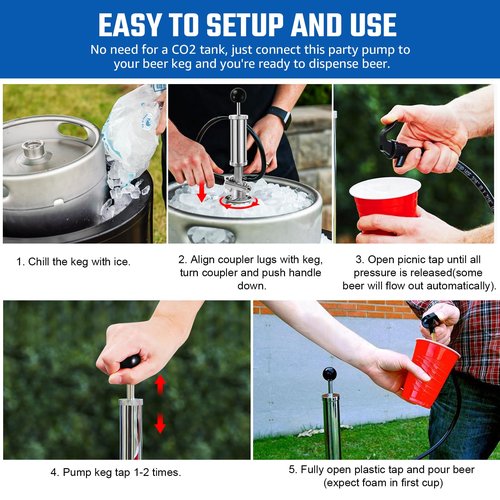 EASY TO SETUP AND USE

No need for a CO2 tank, just connect this party pump to your beer keg and you're ready to dispense beer.

1. Chill the keg with ice.

2. Align coupler lugs with keg, turn coupler and push handle down.

3. Open picnic tap until all pressure is released(some beer will flow out automatically).

4. Pump keg tap 1-2 times.

5. Fully open plastic tap and pour beer (expect foam in first cup)