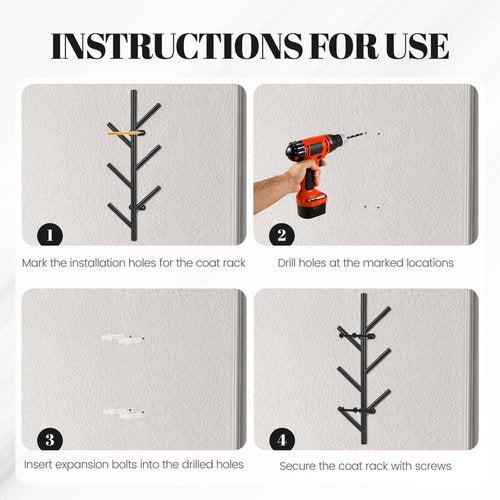 INSTRUCTIONS FOR USE

1
Mark the installation holes for the coat rack

2
Drill holes at the marked locations

3
Insert expansion bolts into the drilled holes

4
Secure the coat rack with screws