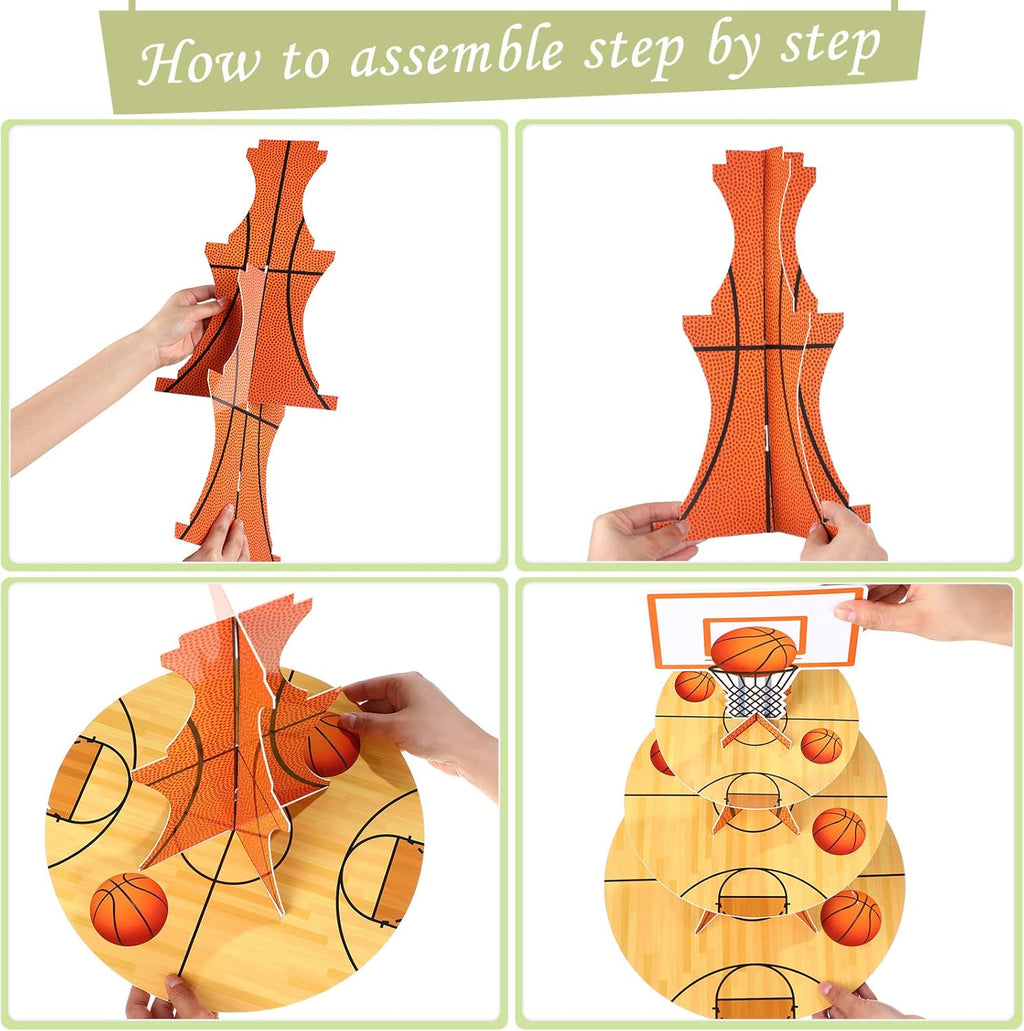 How to assemble step by step