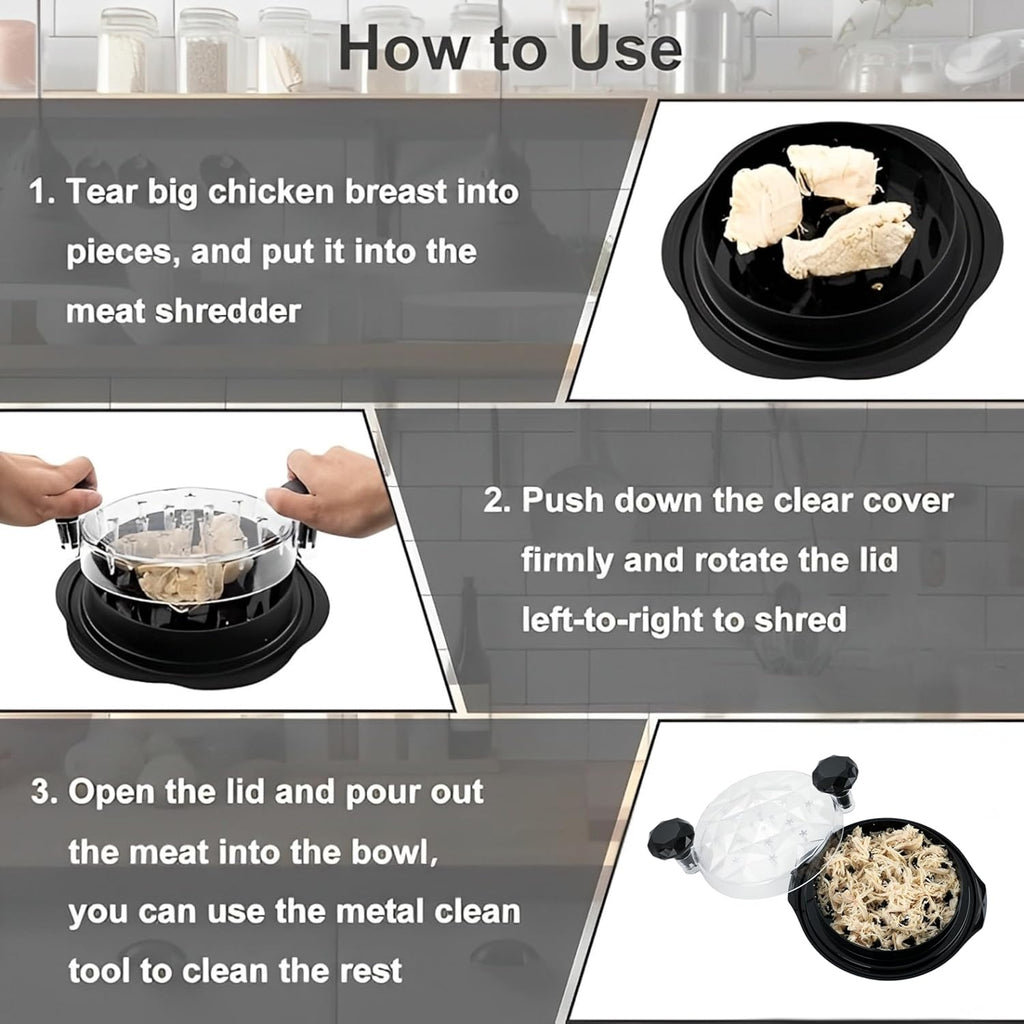 How to Use

1. Tear big chicken breast into pieces, and put it into the meat shredder

2. Push down the clear cover firmly and rotate the lid left-to-right to shred

3. Open the lid and pour out the meat into the bowl, you can use the metal clean tool to clean the rest