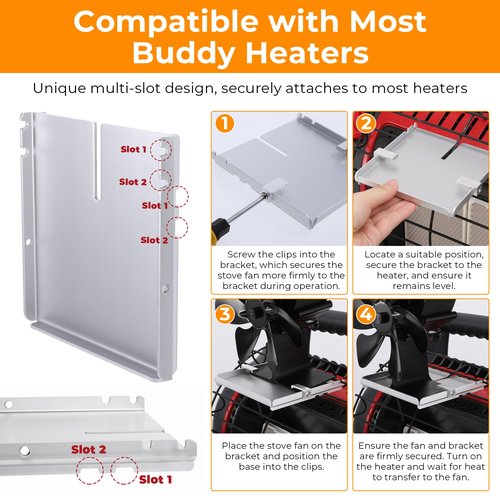 Compatible with Most Buddy Heaters

Unique multi-slot design, securely attaches to most heaters

Slot 1
Slot 2
Slot 1
Slot 2

Slot 2
Slot 1

1
Screw the clips into the bracket, which secures the stove fan more firmly to the bracket during operation.

2
Locate a suitable position, secure the bracket to the heater, and ensure it remains level.

3
Place the stove fan on the bracket and position the base into the clips.

4
Ensure the fan and bracket are firmly secured. Turn on the heater and wait for heat to transfer to the fan.