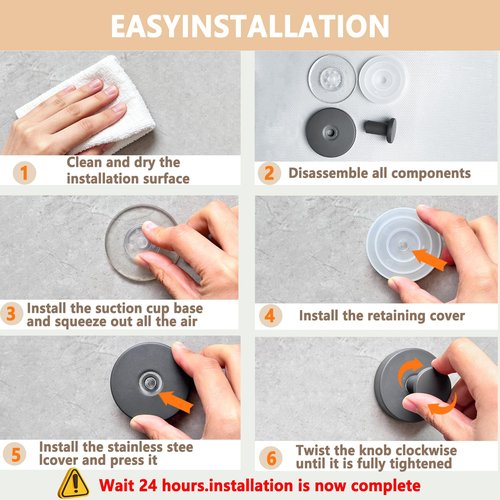 EASYINSTALLATION

1 Clean and dry the installation surface

2 Disassemble all components

3 Install the suction cup base and squeeze out all the air

4 Install the retaining cover

5 Install the stainless stee lcover and press it

6 Twist the knob clockwise until it is fully tightened

Wait 24 hours.installation is now complete