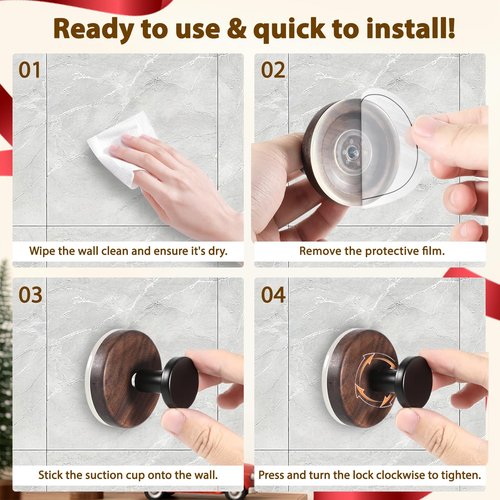 Ready to use & quick to install!

01

Wipe the wall clean and ensure it's dry.

02

Remove the protective film.

03

Stick the suction cup onto the wall.

04

Press and turn the lock clockwise to tighten.