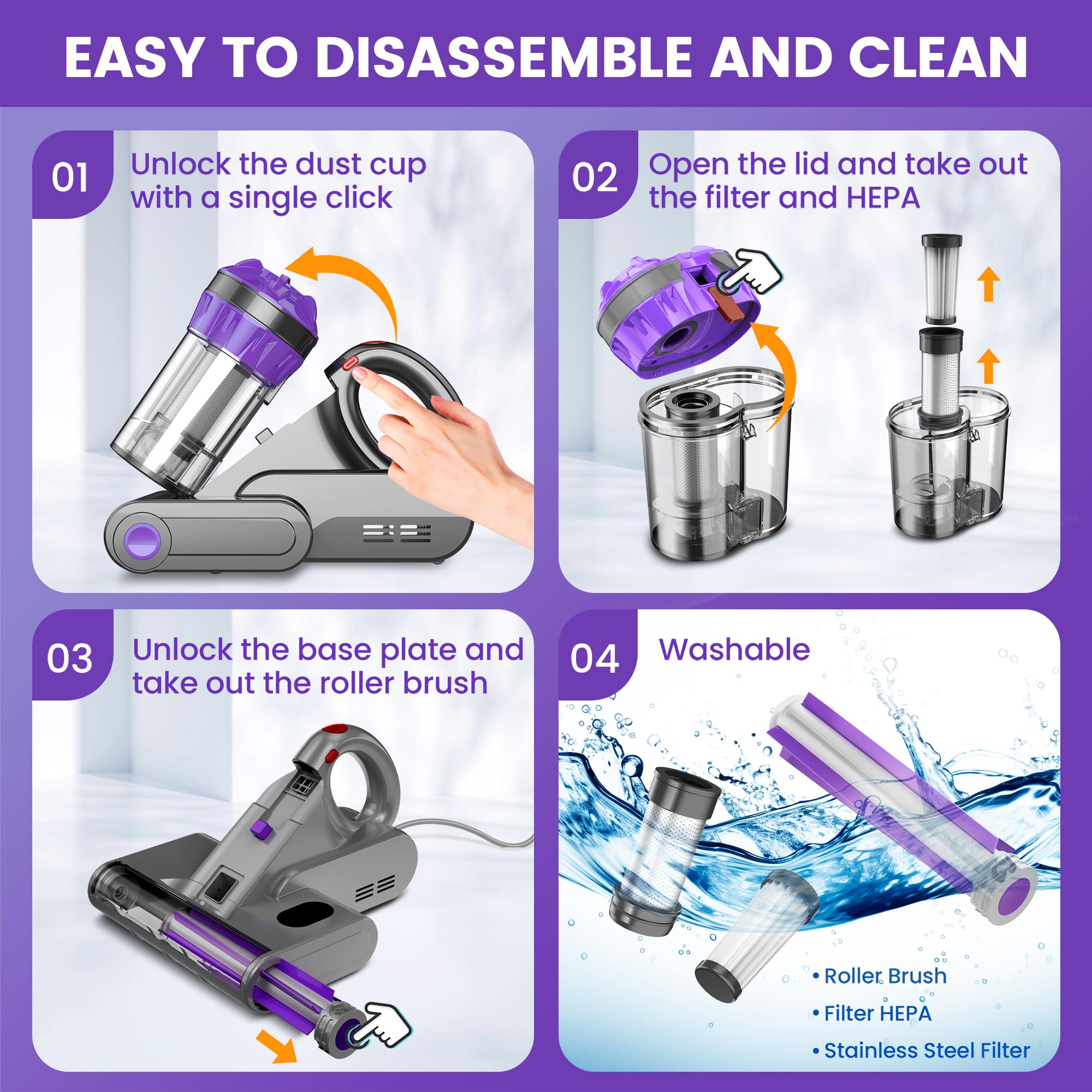 EASY TO DISASSEMBLE AND CLEAN

01 Unlock the dust cup with a single click

02 Open the lid and take out the filter and HEPA

03 Unlock the base plate and take out the roller brush

04 Washable

• Roller Brush
• Filter HEPA
• Stainless Steel Filter